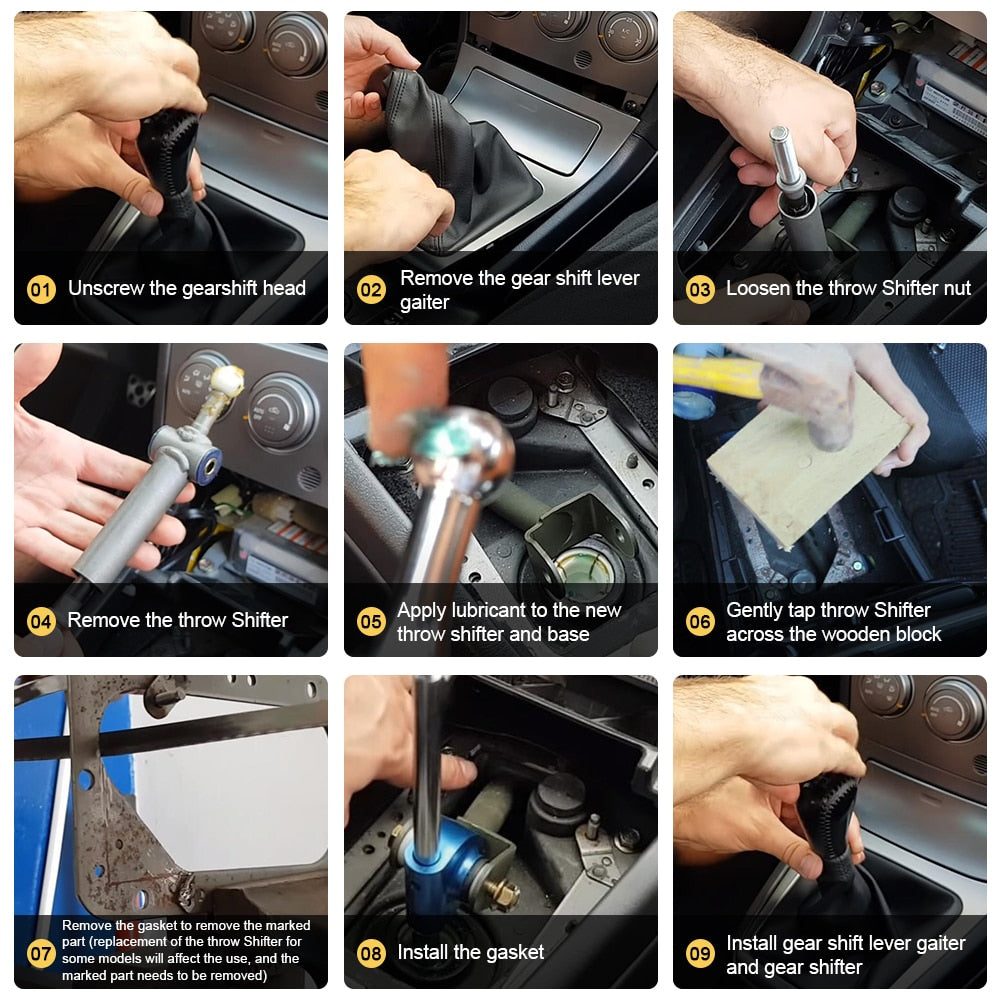 01 Unscrew the gearshift head

02 Remove the gear shift lever gaiter

03 Loosen the throw Shifter nut

04 Remove the throw Shifter

05 Apply lubricant to the new throw shifter and base

06 Gently tap throw Shifter across the wooden block

07 Remove the gasket to remove the marked part (replacement of the throw Shifter for some models will affect the use, and the marked part needs to be removed)

08 Install the gasket

09 Install gear shift lever gaiter and gear shifter